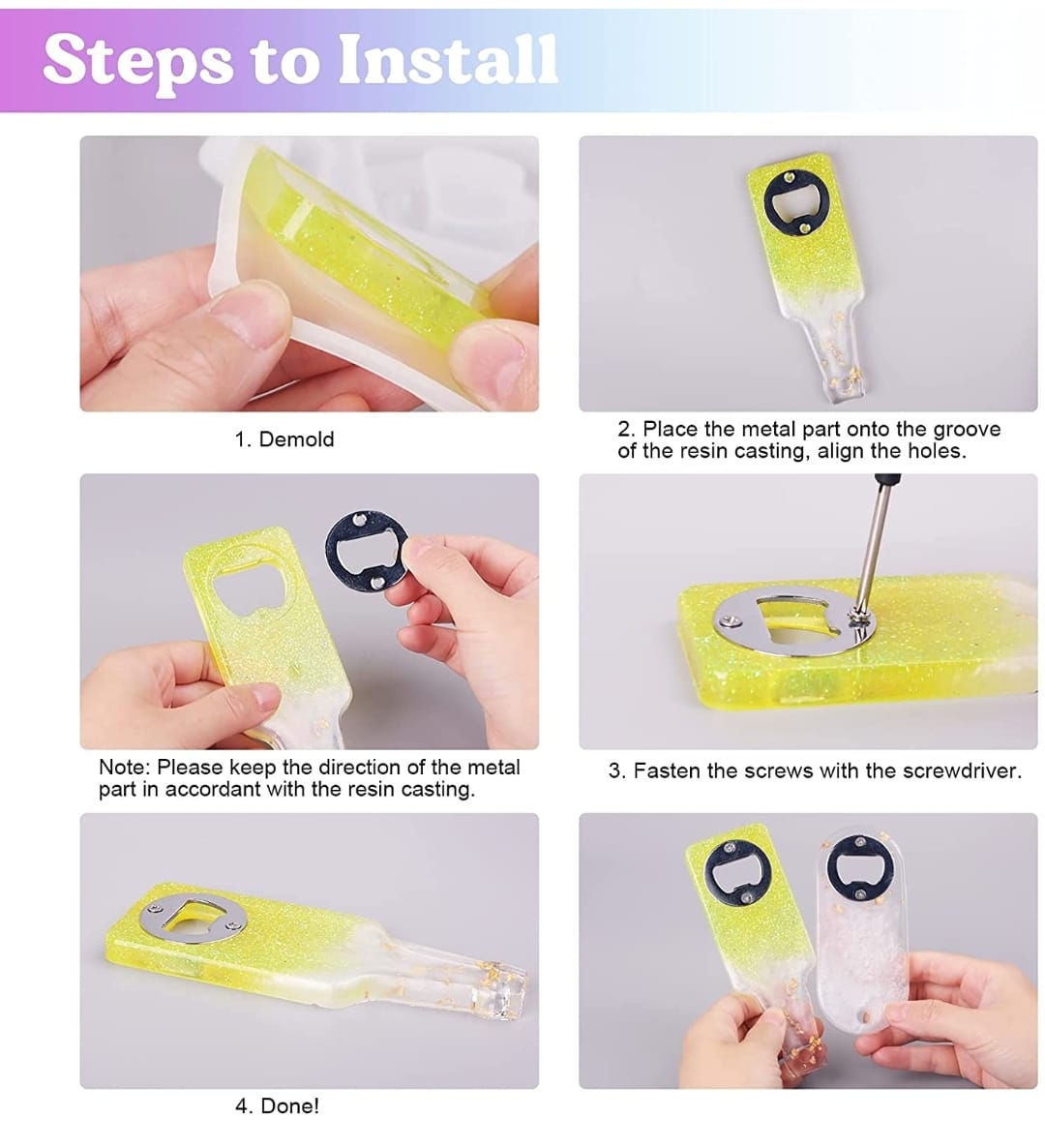 Steps to Install

1. Demold

2. Place the metal part onto the groove of the resin casting, align the holes.

Note: Please keep the direction of the metal part in accordant with the resin casting.

3. Fasten the screws with the screwdriver.

4. Done!